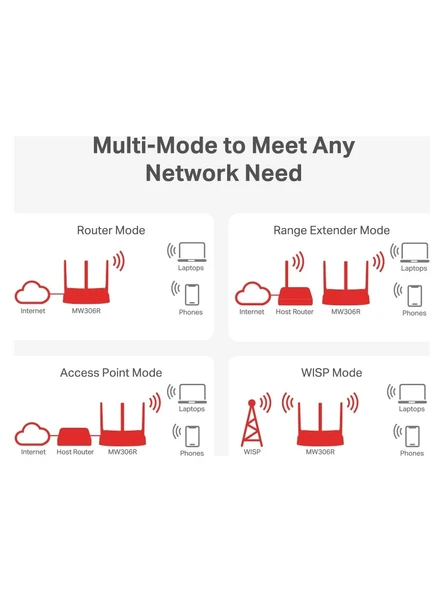 Multi-Mode to Meet Any Network Need

Router Mode

Internet MW306R

Laptops

Phones

Range Extender Mode

Internet Host Router MW306R

Laptops

Phones

Access Point Mode

Internet Host Router MW306R

Laptops

Phones

WISP Mode

WISP MW306R

Laptops

Phones