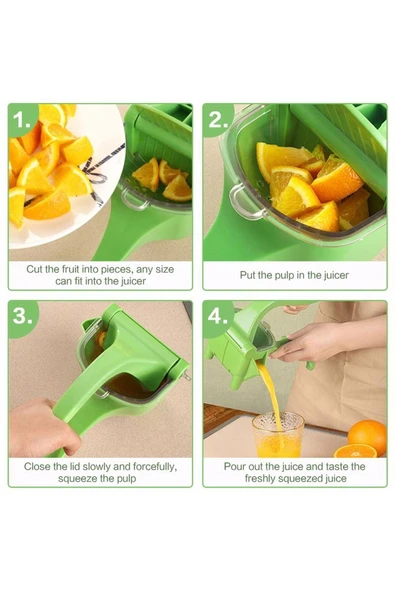 1.

Cut the fruit into pieces, any size can fit into the juicer

2.

Put the pulp in the juicer

3.

Close the lid slowly and forcefully, squeeze the pulp

4.

Pour out the juice and taste the freshly squeezed juice