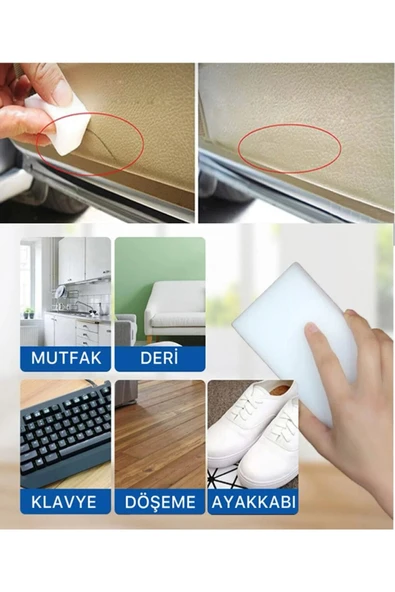 MUTFAK
DERİ
KLAVYE
DÖŞEME
AYAKKABI