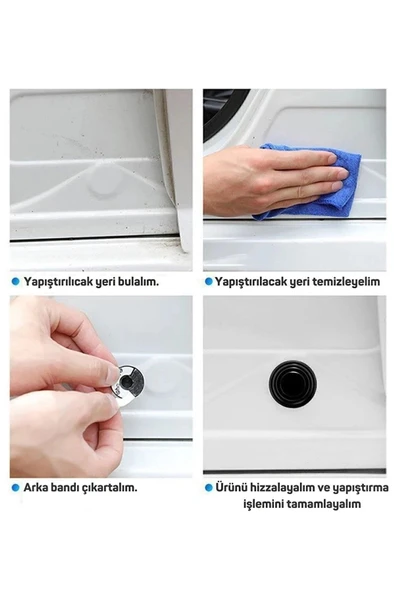 Yapıştırılıcak yeri bulalım.

Yapıştırılacak yeri temizleyelim

Arka bandı çıkartalım.

Ürünü hizzalayalım ve yapıştırma işlemini tamamlayalım