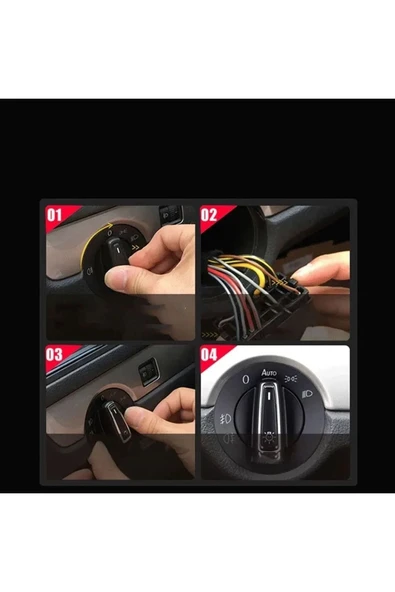 01

02

03

04

0 AUTO