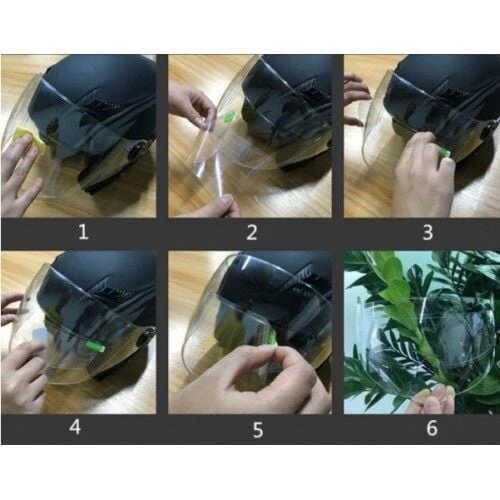 1

2

3

4

5

6