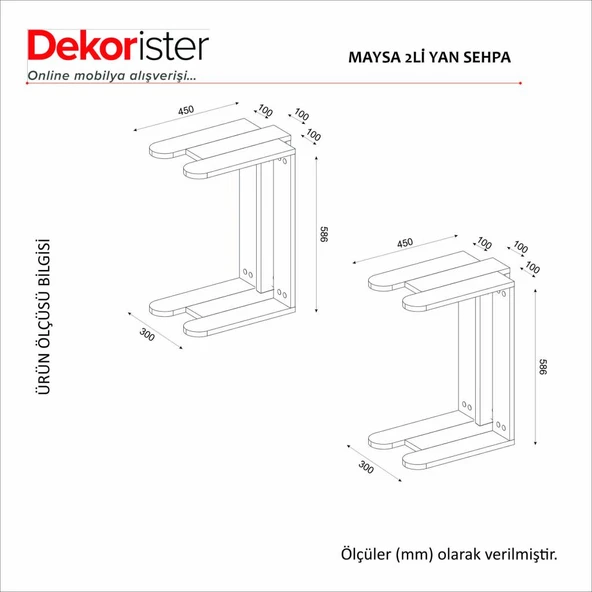 Dekorister
Online mobilya alışverişi...

MAYSA 2Lİ YAN SEHPA

ÜRÜN ÖLÇÜSÜ BİLGİSİ

450
100
100
100
586
300

450
100
100
100
586
300

Ölçüler (mm) olarak verilmiştir.