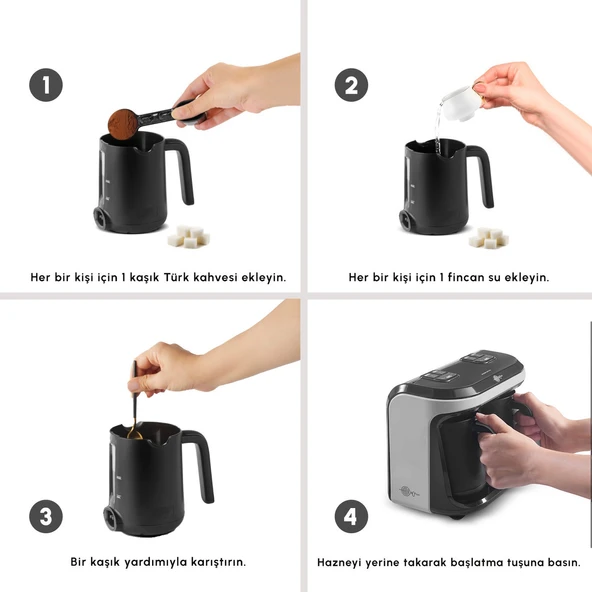 1

Her bir kişi için 1 kaşık Türk kahvesi ekleyin.

2

Her bir kişi için 1 fincan su ekleyin.

3

Bir kaşık yardımıyla karıştırın.

4

Hazneyi yerine takarak başlatma tuşuna basın.