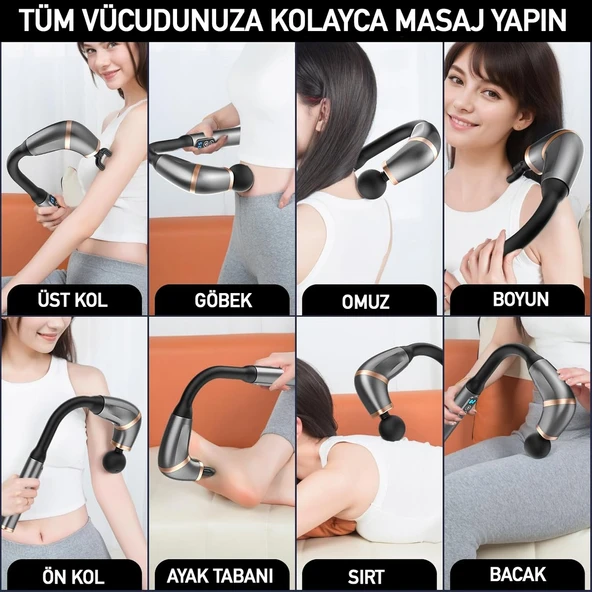 TÜM VÜCUDUNUZA KOLAYCA MASAJ YAPIN

ÜST KOL

GÖBEK

OMUZ

BOYUN

ÖN KOL

AYAK TABANI

SIRT

BACAK