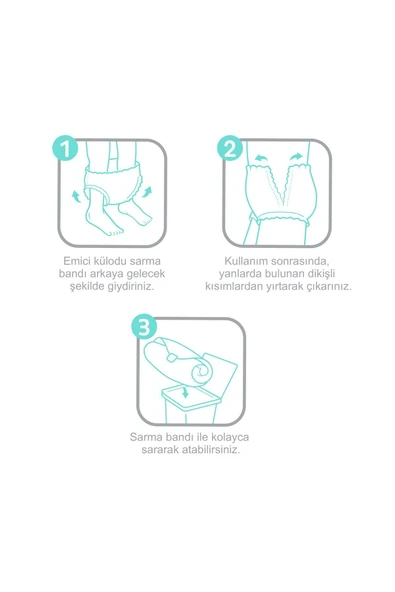 1

Emici külodu sarma bandı arkaya gelecek şekilde giydiriniz.

2

Kullanım sonrasında, yanlarda bulunan dikişli kısımlardan yırtarak çıkarınız.

3

Sarma bandı ile kolayca sararak atabilirsiniz.