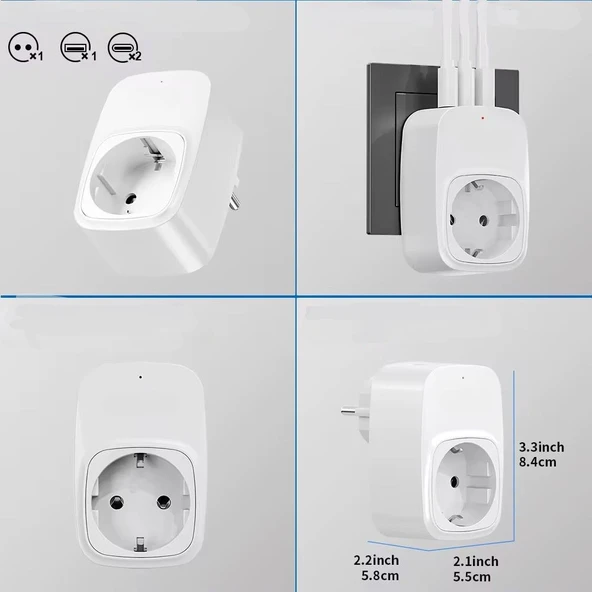 ×1 ×1 ×2

3.3inch
8.4cm

2.2inch
5.8cm

2.1inch
5.5cm