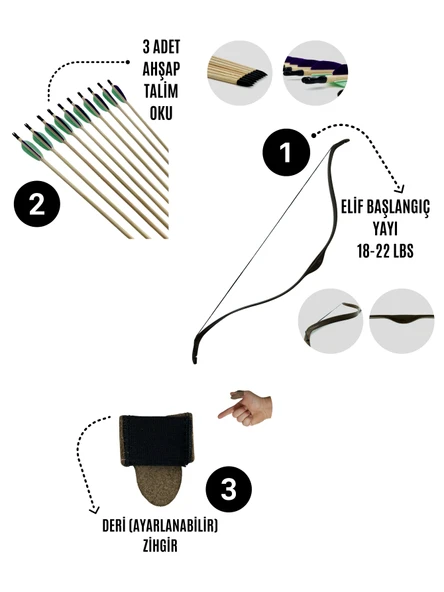 3 ADET
AHŞAP
TALİM
OKU

2

1

ELİF BAŞLANGIÇ
YAYI
18-22 LBS

3

DERİ (AYARLANABİLİR)
ZİHGİR