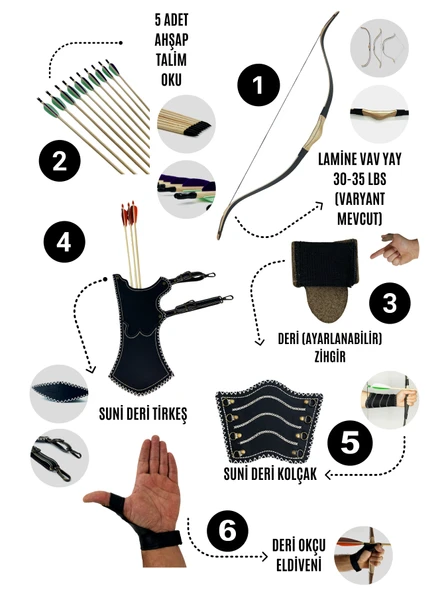 5 ADET AHŞAP TALİM OKU

1

2

LAMİNE VAV YAY 30-35 LBS (VARYANT MEVCUT)

4

3

DERİ (AYARLANABİLİR) ZİHGİR

SUNİ DERİ TİRKEŞ

5

SUNİ DERİ KOLÇAK

6

DERİ OKÇU ELDİVENİ