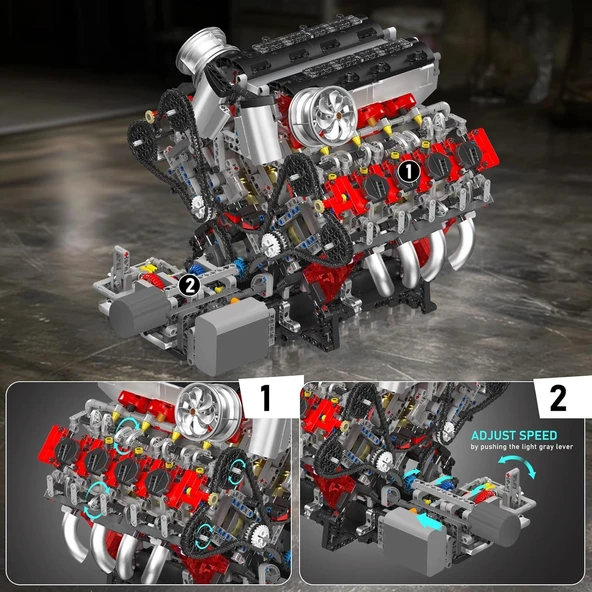 1

2

1

2

ADJUST SPEED
by pushing the light gray lever