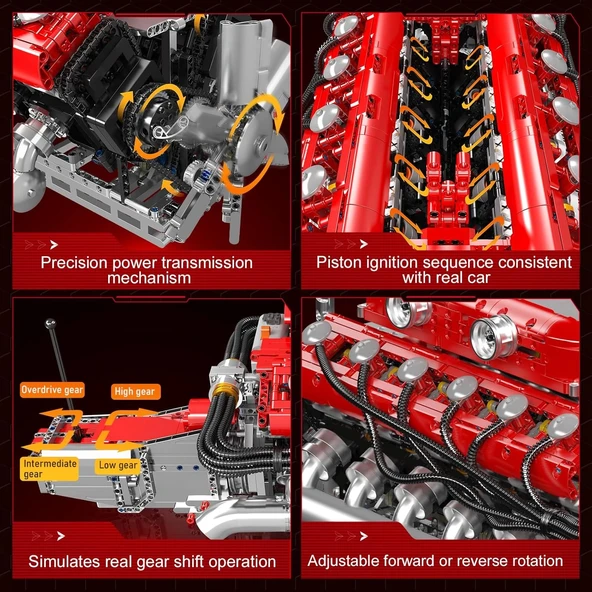 Precision power transmission mechanism

Piston ignition sequence consistent with real car

Overdrive gear

High gear

Intermediate gear

Low gear

Simulates real gear shift operation

Adjustable forward or reverse rotation