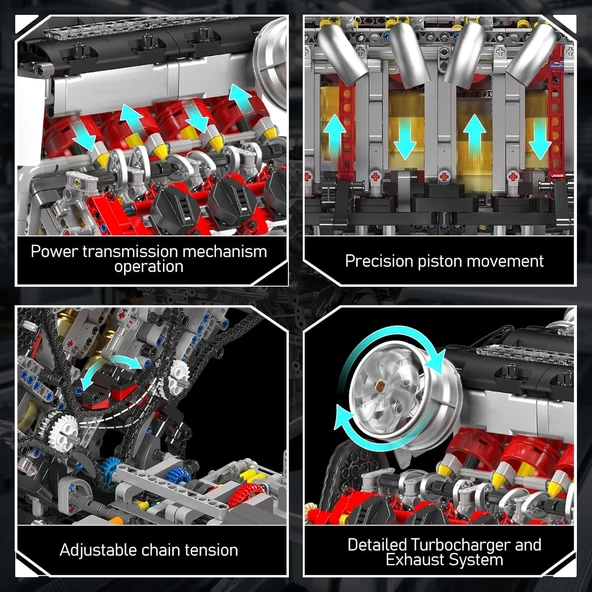 Power transmission mechanism operation

Precision piston movement

Adjustable chain tension

Detailed Turbocharger and Exhaust System