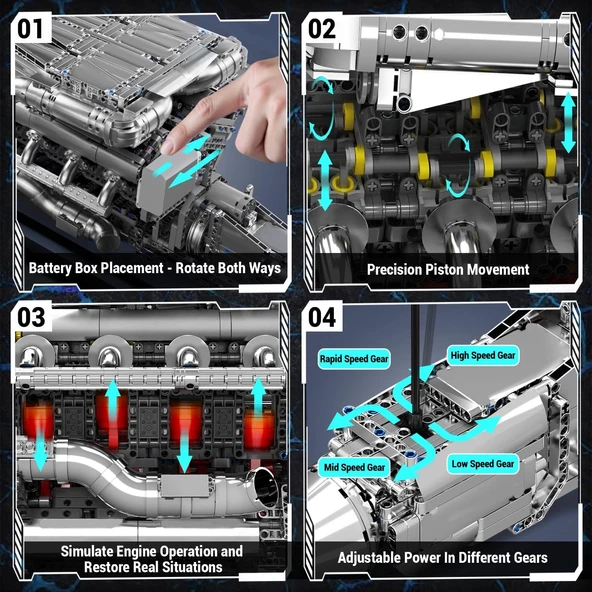 01

Battery Box Placement - Rotate Both Ways

02

Precision Piston Movement

03

Simulate Engine Operation and Restore Real Situations

04

Rapid Speed Gear

High Speed Gear

Mid Speed Gear

Low Speed Gear

Adjustable Power In Different Gears