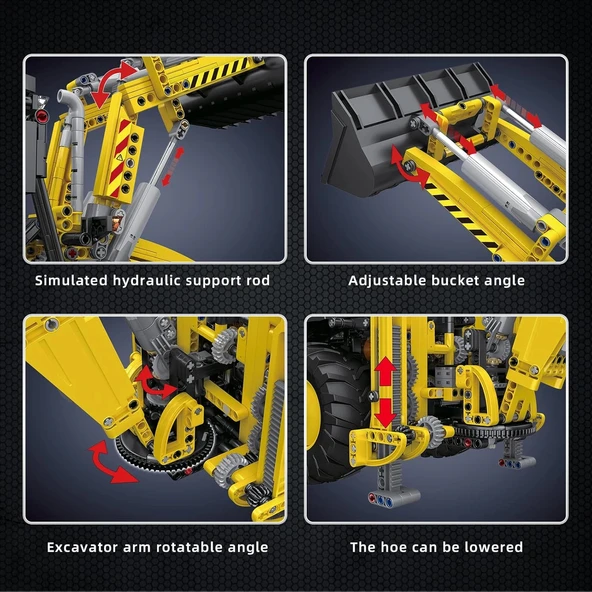 Simulated hydraulic support rod

Adjustable bucket angle

Excavator arm rotatable angle

The hoe can be lowered