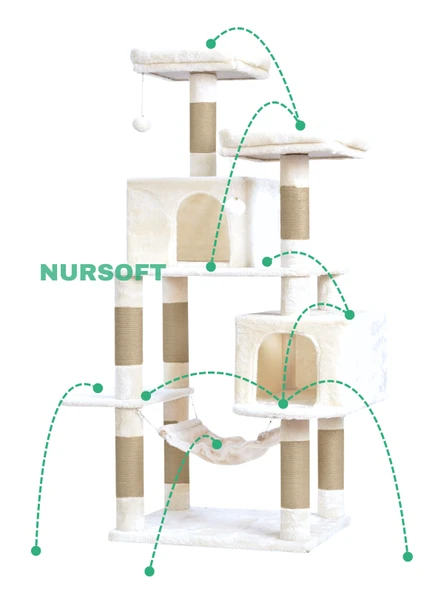 NURSOFT