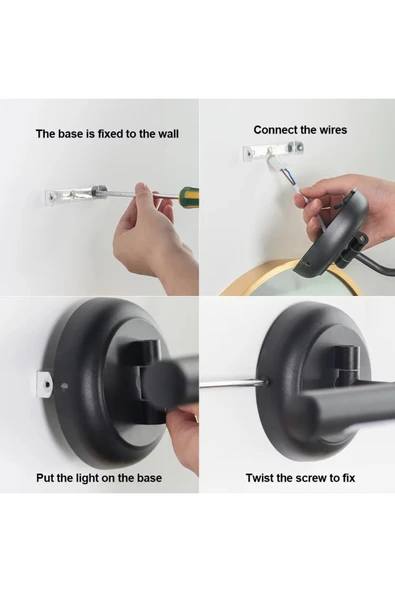 The base is fixed to the wall

Connect the wires

Put the light on the base

Twist the screw to fix