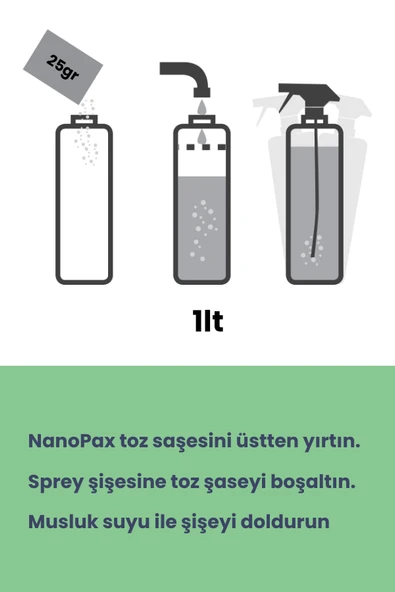 25gr

1lt

NanoPax toz saşesini üstten yırtın.

Sprey şişesine toz şaseyi boşaltın.

Musluk suyu ile şişeyi doldurun