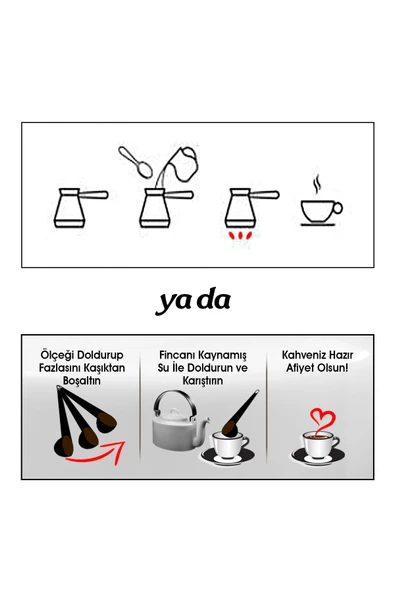 ya da

Ölçeği Doldurup Fazlasını Kaşıktan Boşaltın

Fincanı Kaynamış Su İle Doldurun ve Karıştırın

Kahveniz Hazır Afiyet Olsun!