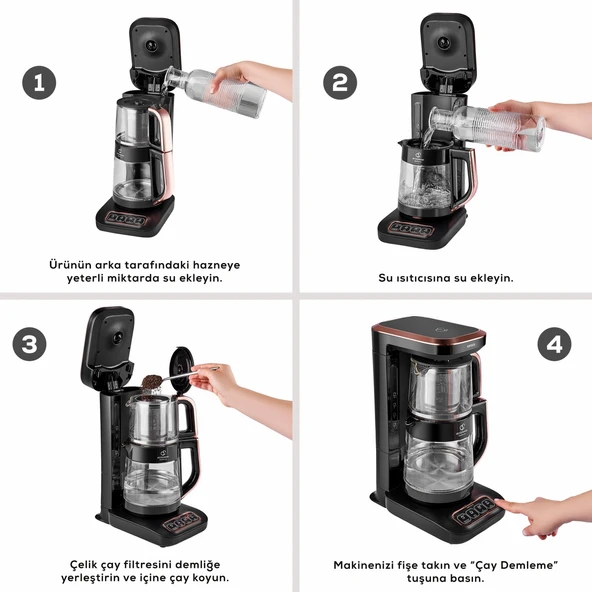 1

Ürünün arka tarafındaki hazneye yeterli miktarda su ekleyin.

2

Su ısıtıcısına su ekleyin.

3

Çelik çay filtresini demliğe yerleştirin ve içine çay koyun.

4

Makinenizi fişe takın ve "Çay Demleme" tuşuna basın.