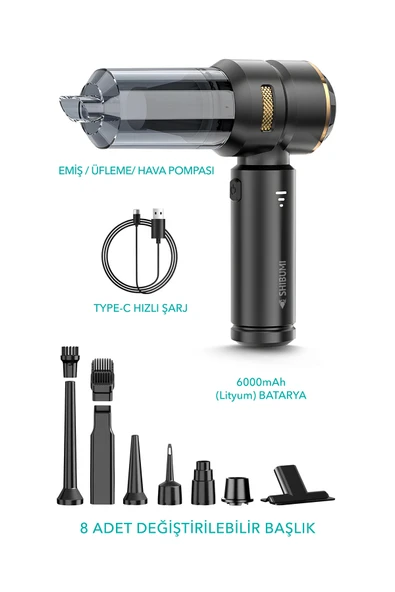 EMİŞ / ÜFLEME/ HAVA POMPASI

SHIBUMI

TYPE-C HIZLI ŞARJ

6000mAh
(Lityum) BATARYA

8 ADET DEĞİŞTİRİLEBİLİR BAŞLIK