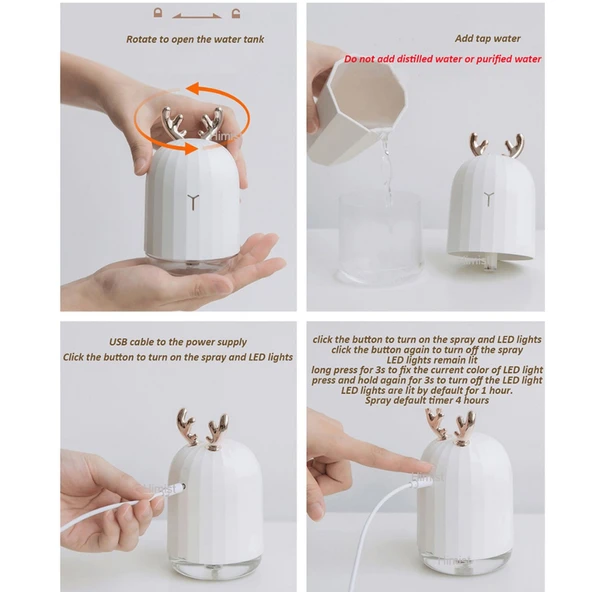 Rotate to open the water tank

Himist

Add tap water

Do not add distilled water or purified water

Himist

USB cable to the power supply

Click the button to turn on the spray and LED lights

Himist

click the button to turn on the spray and LED lights
click the button again to turn off the spray
LED lights remain lit
long press for 3s to fix the current color of LED light
press and hold again for 3s to turn off the LED light
LED lights are lit by default for 1 hour.
Spray default timer 4 hours

Himist

Himist