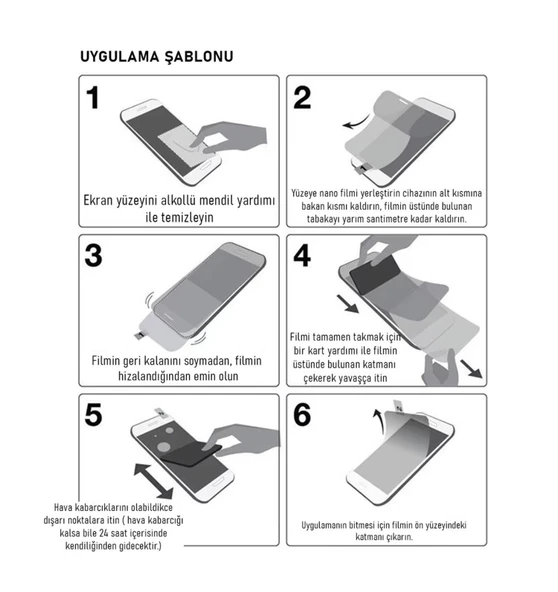 UYGULAMA ŞABLONU

1

Ekran yüzeyini alkollü mendil yardımı ile temizleyin

2

Yüzeye nano filmi yerleştirin cihazının alt kısmına bakan kısmı kaldırın, filmin üstünde bulunan tabakayı yarım santimetre kadar kaldırın.

3

Filmin geri kalanını soymadan, filmin hizalandığından emin olun

4

Filmi tamamen takmak için bir kart yardımı ile filmin üstünde bulunan katmanı çekerek yavaşça itin

5

Hava kabarcıklarını olabildikce dışarı noktalara itin ( hava kabarcığı kalsa bile 24 saat içerisinde kendiliğinden gidecektir.)

6

Uygulamanın bitmesi için filmin ön yüzeyindeki katmanı çıkarın.