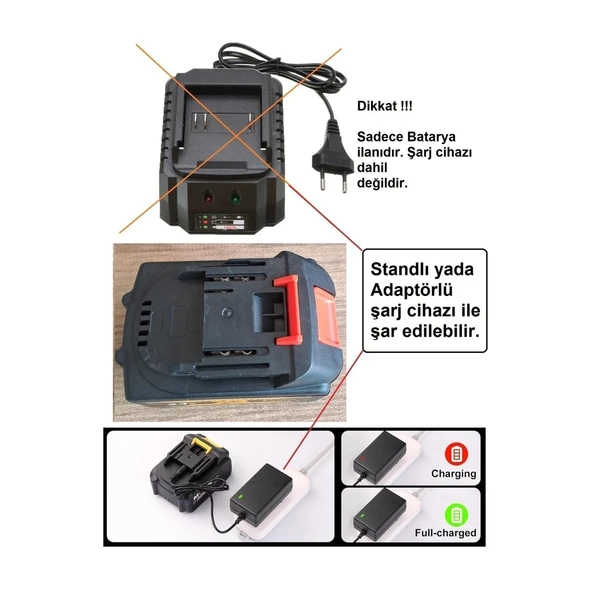 Dikkat !!!

Sadece Batarya ilanıdır. Şarj cihazı dahil değildir.

Standlı yada Adaptörlü şarj cihazı ile şar edilebilir.

Charging

Full-charged