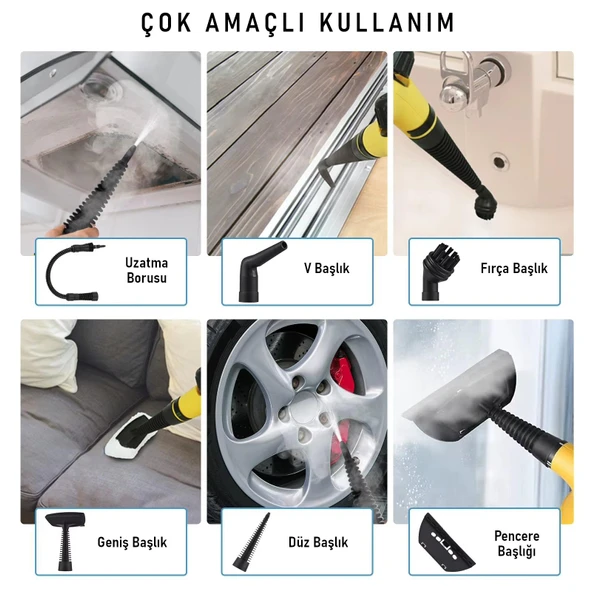 ÇOK AMAÇLI KULLANIM

Uzatma Borusu

V Başlık

Fırça Başlık

Geniş Başlık

Düz Başlık

Pencere Başlığı