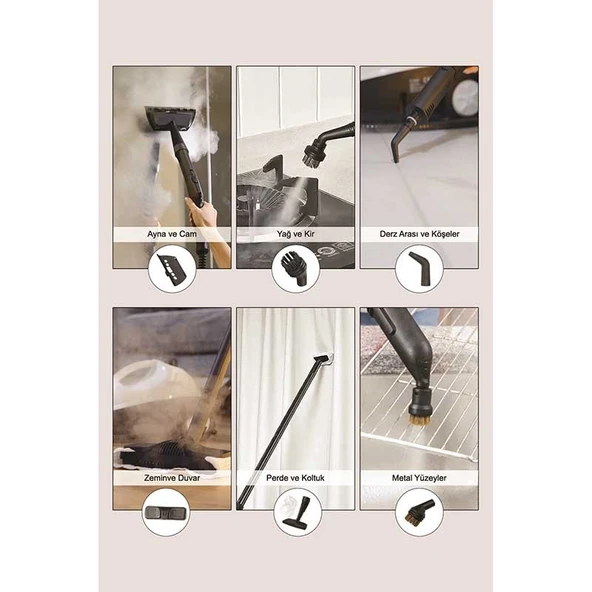 Ayna ve Cam

Yağ ve Kir

Derz Arası ve Köşeler

Zeminve Duvar

Perde ve Koltuk

Metal Yüzeyler