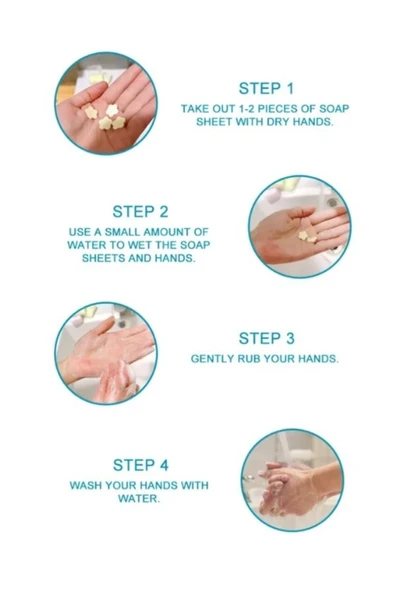 STEP 1
TAKE OUT 1-2 PIECES OF SOAP SHEET WITH DRY HANDS.

STEP 2
USE A SMALL AMOUNT OF WATER TO WET THE SOAP SHEETS AND HANDS.

STEP 3
GENTLY RUB YOUR HANDS.

STEP 4
WASH YOUR HANDS WITH WATER.