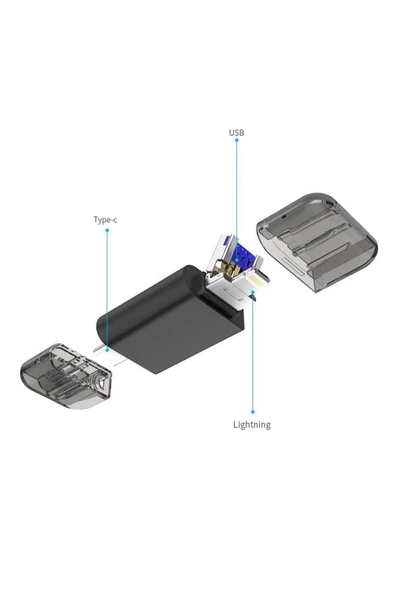 USB

Type-c

Lightning