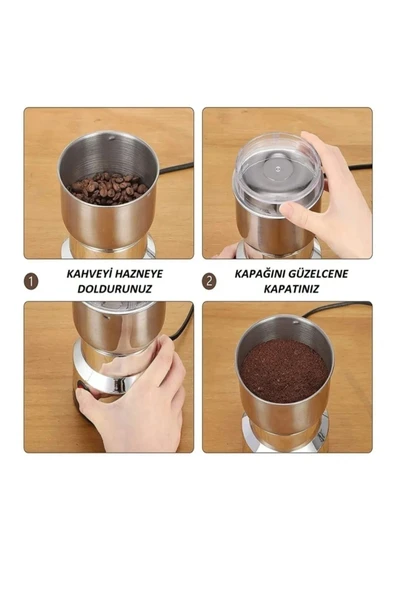 1 KAHVEYİ HAZNEYE DOLDURUNUZ

2 KAPAĞINI GÜZELCENE KAPATINIZ