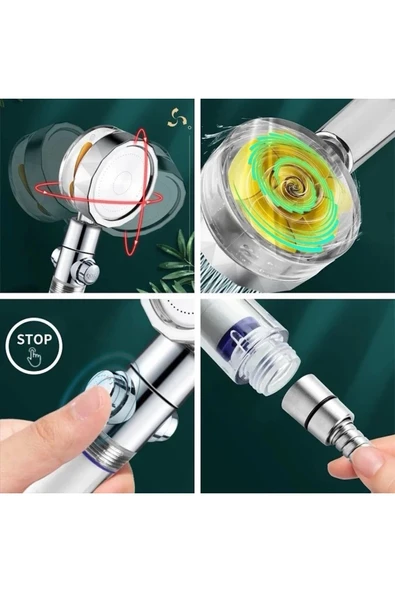 STOP