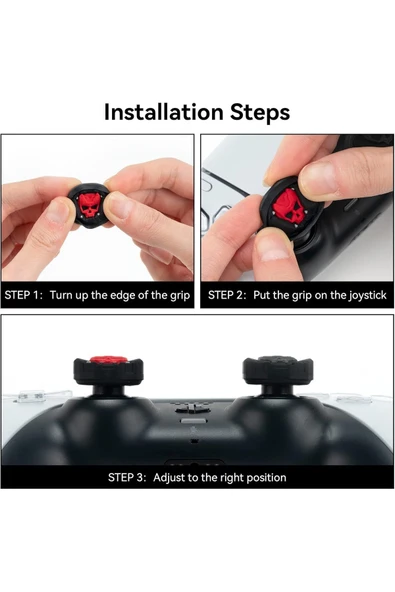 Installation Steps

STEP 1: Turn up the edge of the grip

STEP 2: Put the grip on the joystick

STEP 3: Adjust to the right position