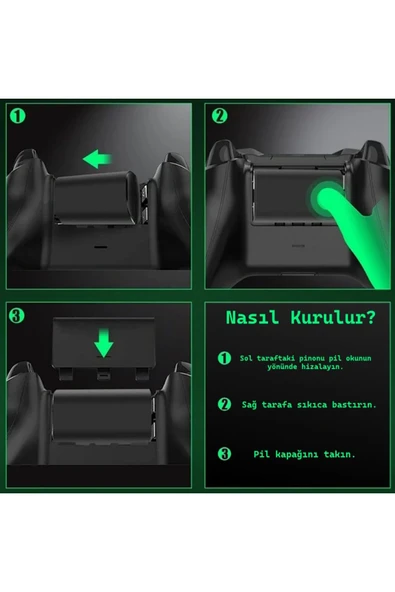 1

2

3

Nasıl Kurulur?

1 Sol taraftaki pinonu pil okunun yönünde hizalayın.

2 Sağ tarafa sıkıca bastırın.

3 Pil kapağını takın.