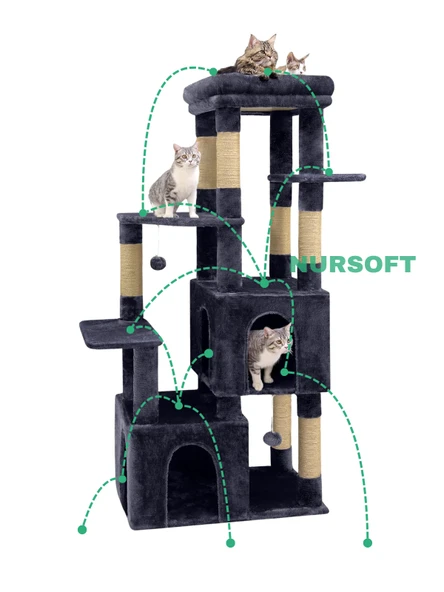 NURSOFT