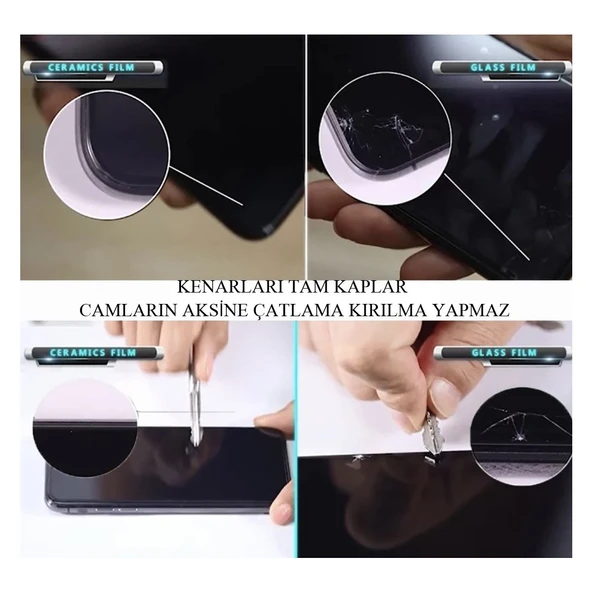 CERAMICS FILM

GLASS FILM

KENARLARI TAM KAPLAR
CAMLARIN AKSİNE ÇATLAMA KIRILMA YAPMAZ

CERAMICS FILM

GLASS FILM