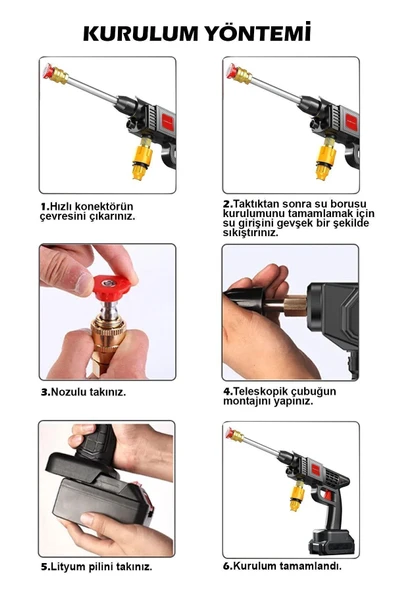 KURULUM YÖNTEMİ

1.Hızlı konektörün çevresini çıkarınız.

2.Taktıktan sonra su borusu kurulumunu tamamlamak için su girişini gevşek bir şekilde sıkıştırınız.

3.Nozulu takınız.

4.Teleskopik çubuğun montajını yapınız.

5.Lityum pilini takınız.

6.Kurulum tamamlandı.