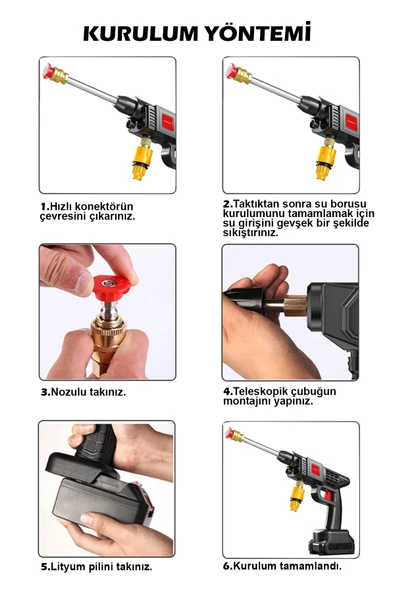 KURULUM YÖNTEMİ

1.Hızlı konektörün çevresini çıkarınız.

2.Taktıktan sonra su borusu kurulumunu tamamlamak için su girişini gevşek bir şekilde sıkıştırınız.

3.Nozulu takınız.

4.Teleskopik çubuğun montajını yapınız.

5.Lityum pilini takınız.

6.Kurulum tamamlandı.