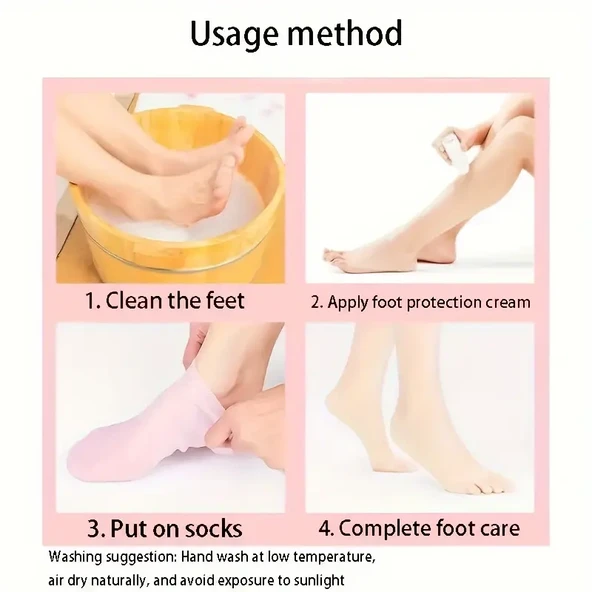 Usage method

1. Clean the feet

2. Apply foot protection cream

3. Put on socks

4. Complete foot care

Washing suggestion: Hand wash at low temperature, air dry naturally, and avoid exposure to sunlight