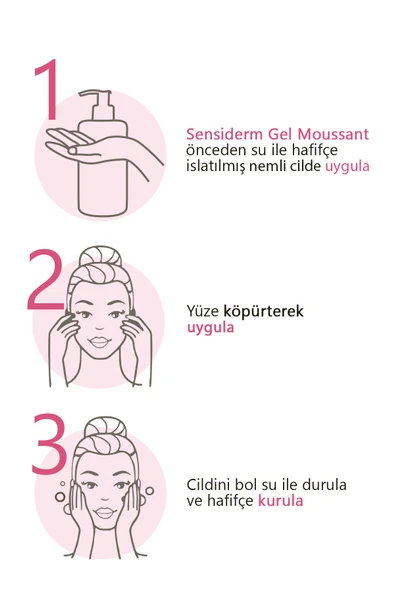 1

Sensiderm Gel Moussant önceden su ile hafifçe islatılmış nemli cilde uygula

2

Yüze köpürterek uygula

3

Cildini bol su ile durula ve hafifçe kurula