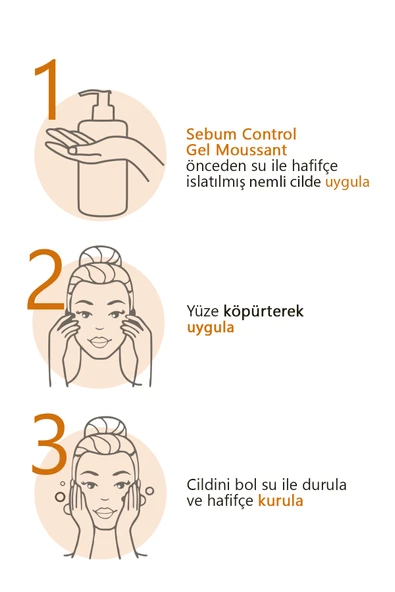 1

Sebum Control Gel Moussant önceden su ile hafifçe islatılmış nemli cilde uygula

2

Yüze köpürterek uygula

3

Cildini bol su ile durula ve hafifçe kurula