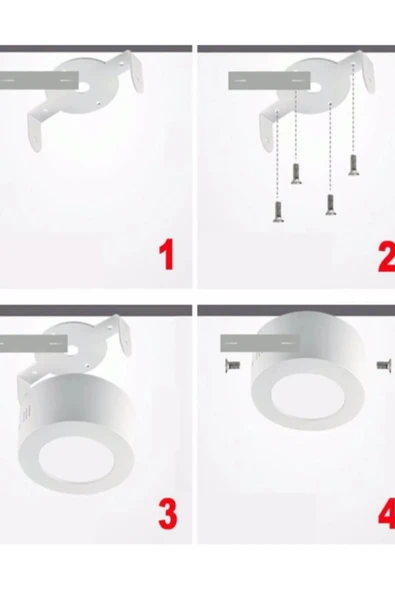 1

2

3

4