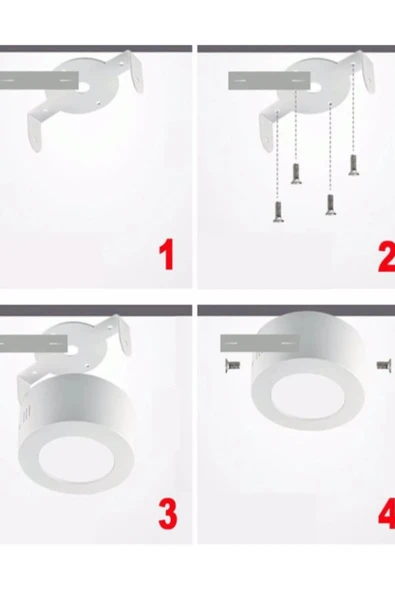 1

2

3

4