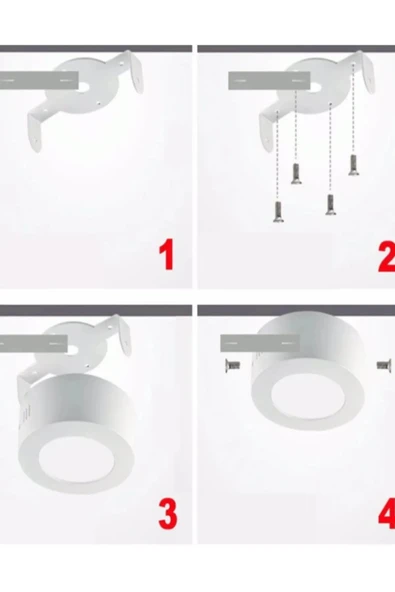 1

2

3

4