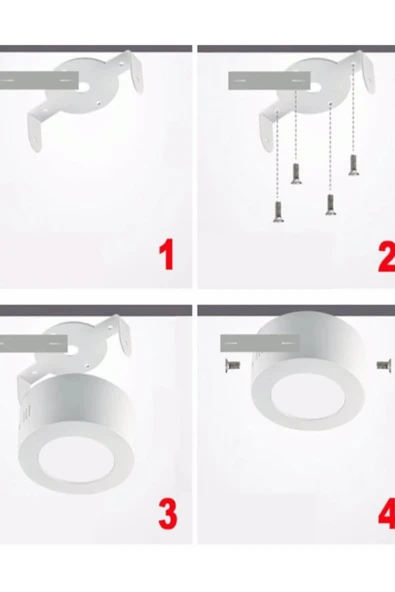 1

2

3

4