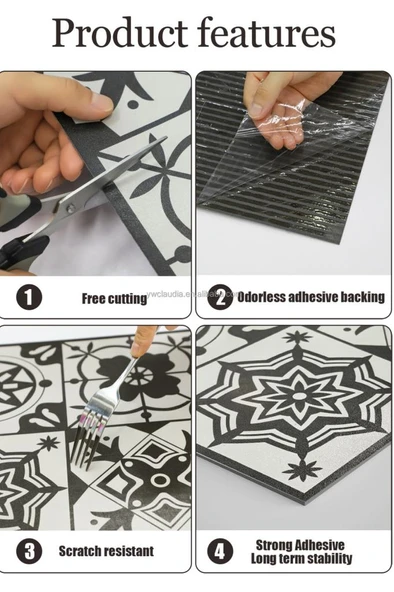 Product features

1 Free cutting

ywclaudia.en.alibaba.com

2 Odorless adhesive backing

3 Scratch resistant

4 Strong Adhesive
Long term stability