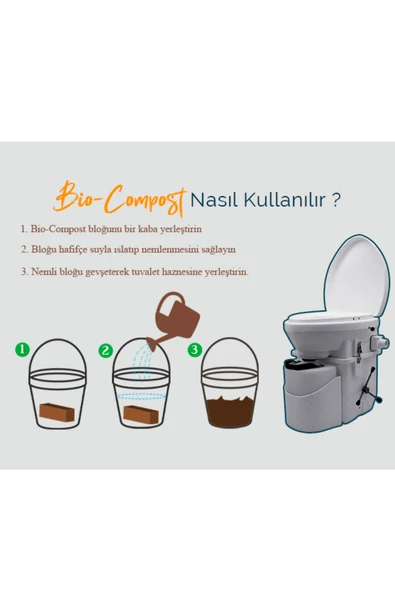 Bio-Compost Nasıl Kullanılır ?

1. Bio-Compost bloğunu bir kaba yerleştirin

2. Bloğu hafifçe suyla ıslatıp nemlenmesini sağlayın

3. Nemli bloğu gevşeterek tuvalet haznesine yerleştirin.

1

2

3