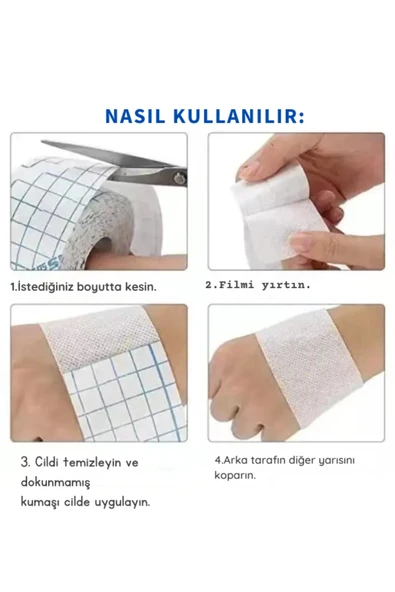 NASIL KULLANILIR:

1.İstediğiniz boyutta kesin.

2.Filmi yırtın.

3. Cildi temizleyin ve dokunmamış kumaşı cilde uygulayın.

4.Arka tarafın diğer yarısını koparın.