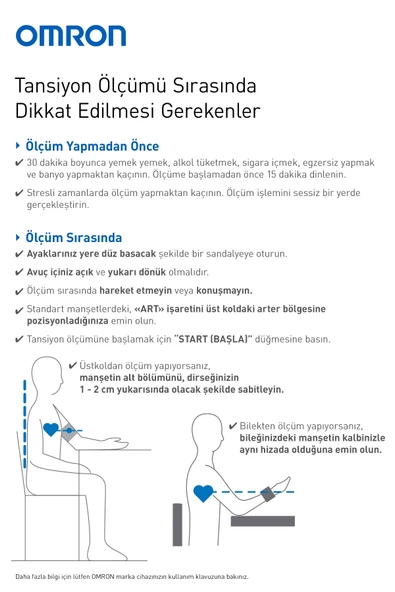 OMRON

Tansiyon Ölçümü Sırasında Dikkat Edilmesi Gerekenler

› Ölçüm Yapmadan Önce

✔ 30 dakika boyunca yemek yemek, alkol tüketmek, sigara içmek, egzersiz yapmak ve banyo yapmaktan kaçının. Ölçüme başlamadan önce 15 dakika dinlenin.

✔ Stresli zamanlarda ölçüm yapmaktan kaçının. Ölçüm işlemini sessiz bir yerde gerçekleştirin.

› Ölçüm Sırasında

✔ Ayaklarınız yere düz basacak şekilde bir sandalyeye oturun.

✔ Avuç içiniz açık ve yukarı dönük olmalıdır.

✔ Ölçüm sırasında hareket etmeyin veya konuşmayın.

✔ Standart manşetlerdeki, «ART» işaretini üst koldaki arter bölgesine pozisyonladığınıza emin olun.

✔ Tansiyon ölçümüne başlamak için "START (BAŞLA)" düğmesine basın.

✔ Üstkoldan ölçüm yapıyorsanız, manşetin alt bölümünü, dirseğinizin 1 - 2 cm yukarısında olacak şekilde sabitleyin.

✔ Bilekten ölçüm yapıyorsanız, bileğinizdeki manşetin kalbinizle aynı hizada olduğuna emin olun.

Daha fazla bilgi için lütfen OMRON marka cihazınızın kullanım klavuzuna bakınız.